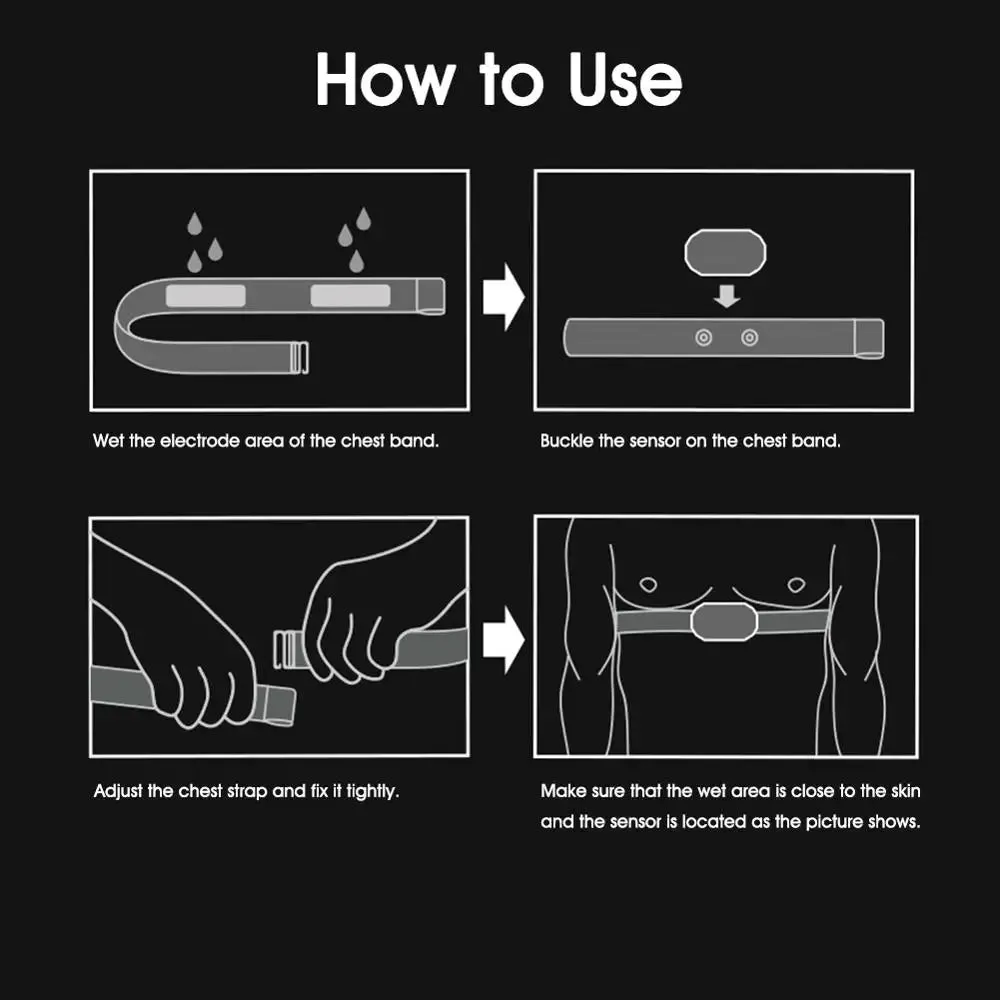 How to Use

Wet the electrode area of the chest band.

Buckle the sensor on the chest band.

Adjust the chest strap and fix it tightly.

Make sure that the wet area is close to the skin and the sensor is located as the picture shows.